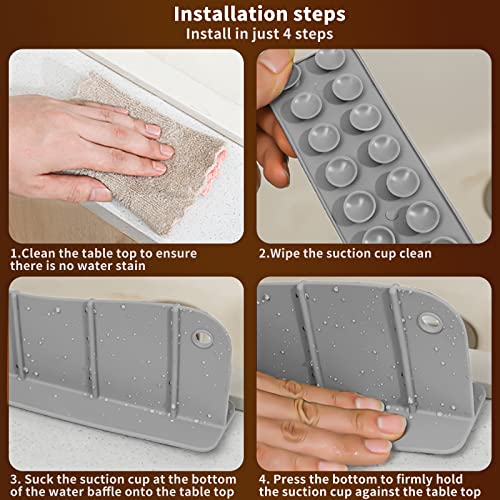 Installation steps
Install in just 4 steps

1.Clean the table top to ensure there is no water stain

2.Wipe the suction cup clean

3. Suck the suction cup at the bottom of the water baffle onto the table top

4. Press the bottom to firmly hold the suction cup against the table top