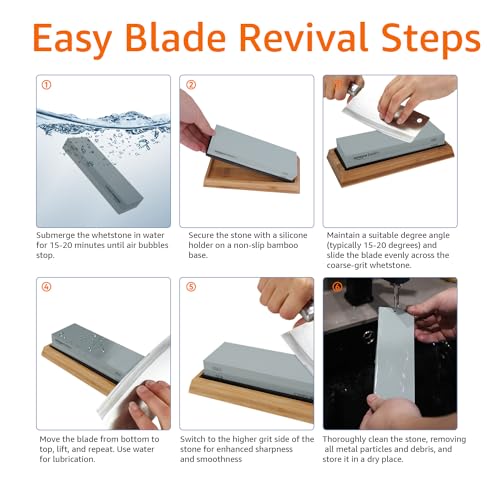 Easy Blade Revival Steps

①

Submerge the whetstone in water for 15-20 minutes until air bubbles stop.

②

Secure the stone with a silicone holder on a non-slip bamboo base.

Maintain a suitable degree angle (typically 15-20 degrees) and slide the blade evenly across the coarse-grit whetstone.

④

Move the blade from bottom to top, lift, and repeat. Use water for lubrication.

⑤

Switch to the higher grit side of the stone for enhanced sharpness and smoothness

⑥

Thoroughly clean the stone, removing all metal particles and debris, and store it in a dry place.