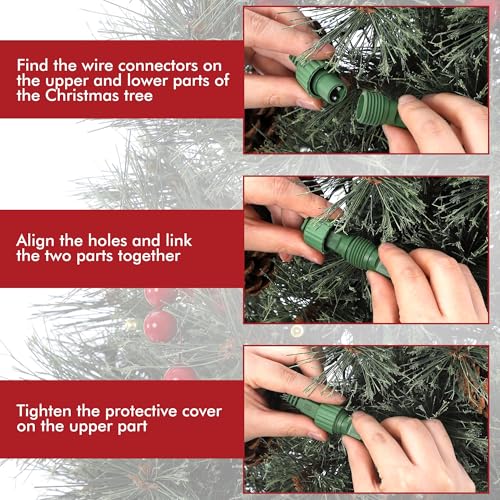 Find the wire connectors on the upper and lower parts of the Christmas tree

Align the holes and link the two parts together

Tighten the protective cover on the upper part