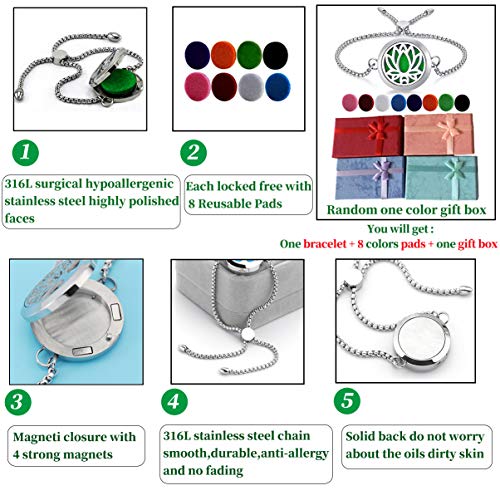 1

316L surgical hypoallergenic stainless steel highly polished faces

2

Each locked free with 8 Reusable Pads

Random one color gift box

You will get :
One bracelet + 8 colors pads + one gift box

3

Magneti closure with 4 strong magnets

4

316L stainless steel chain smooth,durable,anti-allergy and no fading

5

Solid back do not worry about the oils dirty skin