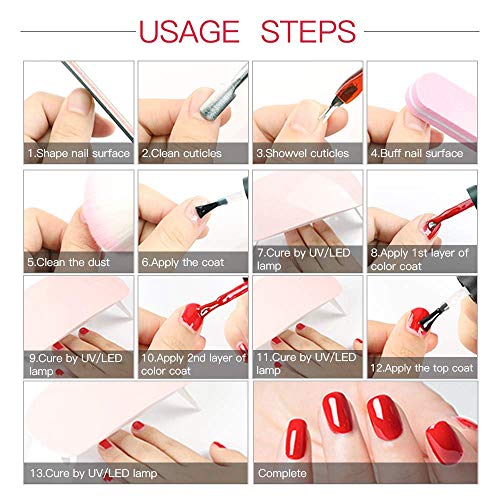 USAGE STEPS

1.Shape nail surface

2.Clean cuticles

3.Showvel cuticles

4.Buff nail surface

5.Clean the dust

6.Apply the coat

7.Cure by UV/LED lamp

8.Apply 1st layer of color coat

9.Cure by UV/LED lamp

10.Apply 2nd layer of color coat

11.Cure by UV/LED lamp

12.Apply the top coat

13.Cure by UV/LED lamp

Complete