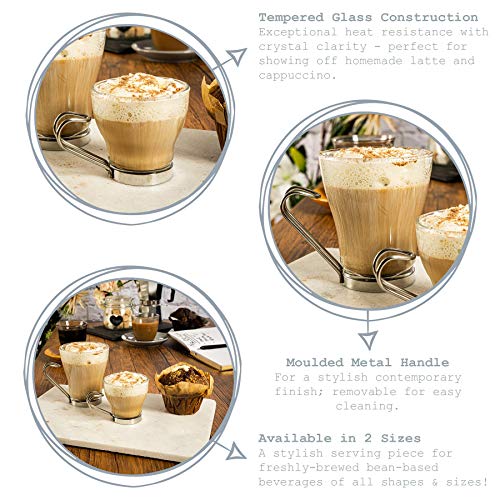 Tempered Glass Construction
Exceptional heat resistance with crystal clarity - perfect for showing off homemade latte and cappuccino.

Moulded Metal Handle
For a stylish contemporary finish; removable for easy cleaning.

Available in 2 Sizes
A stylish serving piece for freshly-brewed bean-based beverages of all shapes & sizes!