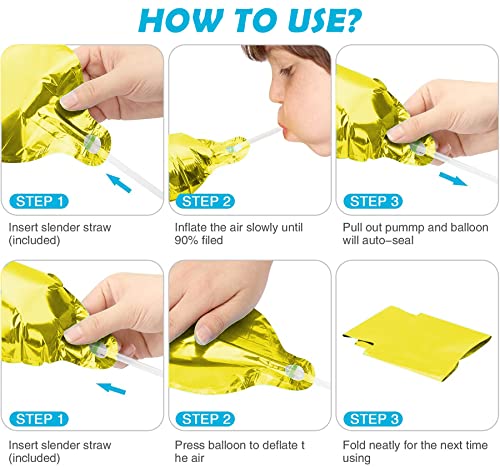 HOW TO USE?

STEP 1

Insert slender straw (included)

STEP 2

Inflate the air slowly until 90% filed

STEP 3

Pull out pummp and balloon will auto-seal

STEP 1

Insert slender straw (included)

STEP 2

Press balloon to deflate t he air

STEP 3

Fold neatly for the next time using