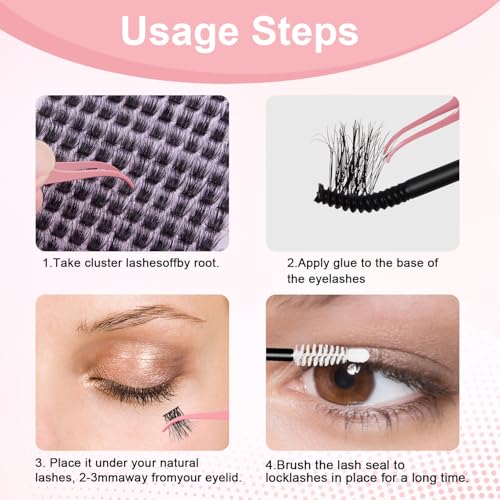 Usage Steps

1.Take cluster lashesoffby root.

2.Apply glue to the base of the eyelashes

3. Place it under your natural lashes, 2-3mmaway fromyour eyelid.

4.Brush the lash seal to locklashes in place for a long time.