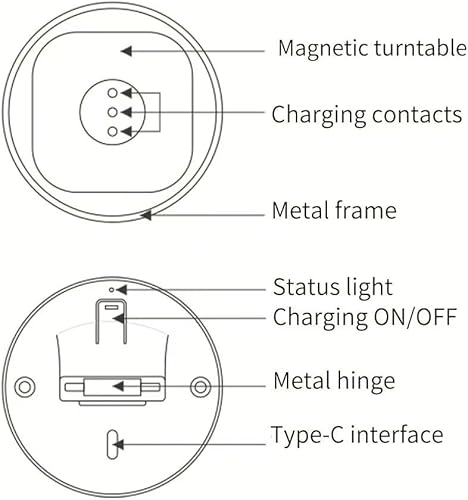 Magnetic turntable
Charging contacts
Metal frame
Status light
Charging ON/OFF
Metal hinge
Type-C interface