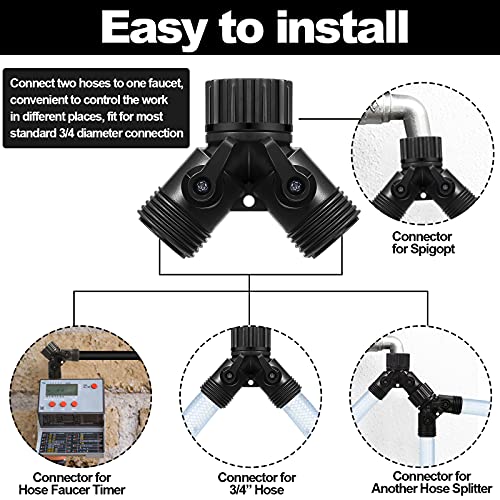 Easy to install

Connect two hoses to one faucet, convenient to control the work in different places, fit for most standard 3/4 diameter connection

Connector for Spigopt

Connector for Hose Faucer Timer

Connector for 3/4'' Hose

Connector for Another Hose Splitter