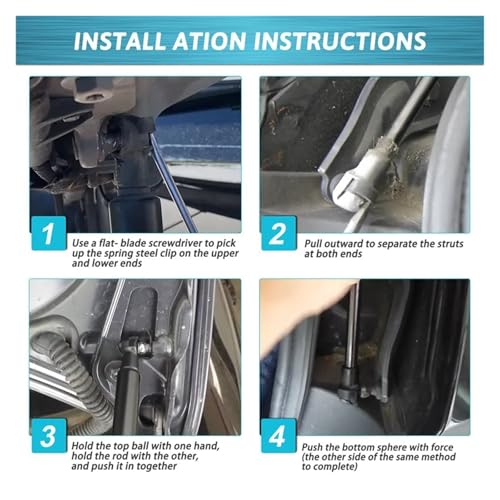 INSTALL ATION INSTRUCTIONS

1

Use a flat- blade screwdriver to pick up the spring steel clip on the upper and lower ends

2

Pull outward to separate the struts at both ends

3

Hold the top ball with one hand, hold the rod with the other, and push it in together

4

Push the bottom sphere with force (the other side of the same method to complete)