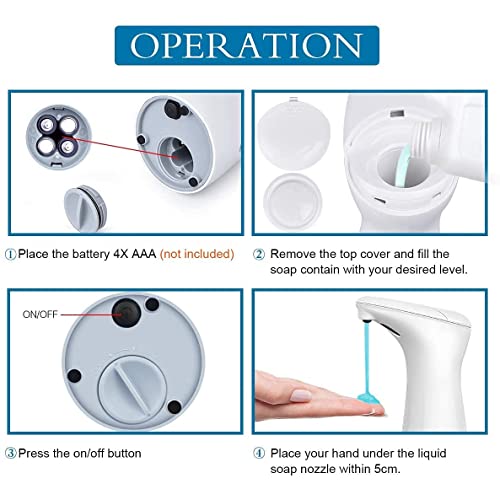 OPERATION

①Place the battery 4X AAA (not included)

② Remove the top cover and fill the soap contain with your desired level.

ON/OFF

③Press the on/off button

④ Place your hand under the liquid soap nozzle within 5cm.