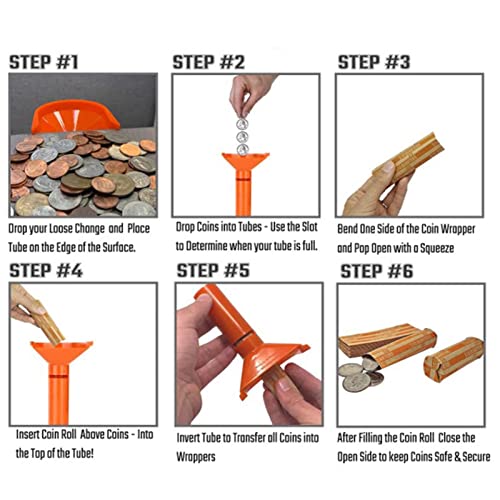 STEP #1

Drop your Loose Change and Place Tube on the Edge of the Surface.

STEP #2

Drop Coins into Tubes - Use the Slot to Determine when your tube is full.

STEP #3

Bend One Side of the Coin Wrapper and Pop Open with a Squeeze

STEP #4

Insert Coin Roll Above Coins - Into the Top of the Tube!

STEP #5

Invert Tube to Transfer all Coins into Wrappers

STEP #6

After Filling the Coin Roll Close the Open Side to keep Coins Safe & Secure