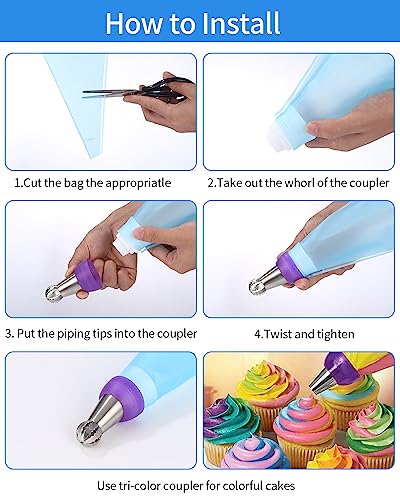 How to Install

1.Cut the bag the appropriatle

2.Take out the whorl of the coupler

3. Put the piping tips into the coupler

4.Twist and tighten

Use tri-color coupler for colorful cakes