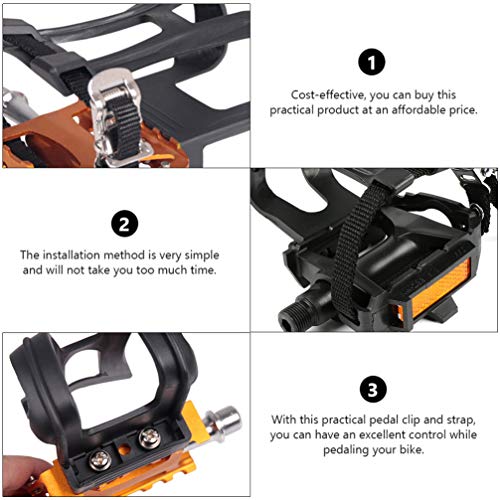 1

Cost-effective, you can buy this practical product at an affordable price.

2

The installation method is very simple and will not take you too much time.

3

With this practical pedal clip and strap, you can have an excellent control while pedaling your bike.