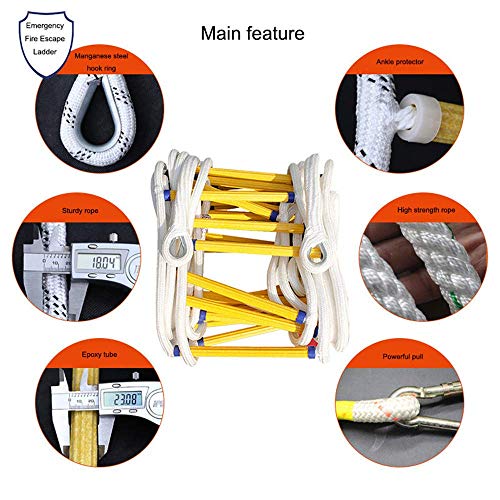 Emergency Fire Escape Ladder

Main feature

Manganese steel hook ring

Ankle protector

Sturdy rope

18.04

High strength rope

Epoxy tube

23.08

Powerful pull