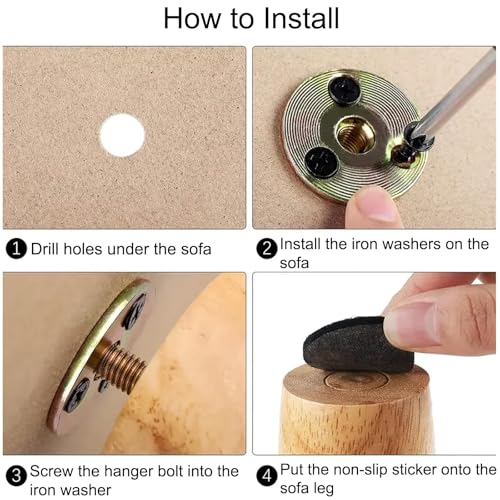 How to Install

1 Drill holes under the sofa

2 Install the iron washers on the sofa

3 Screw the hanger bolt into the iron washer

4 Put the non-slip sticker onto the sofa leg