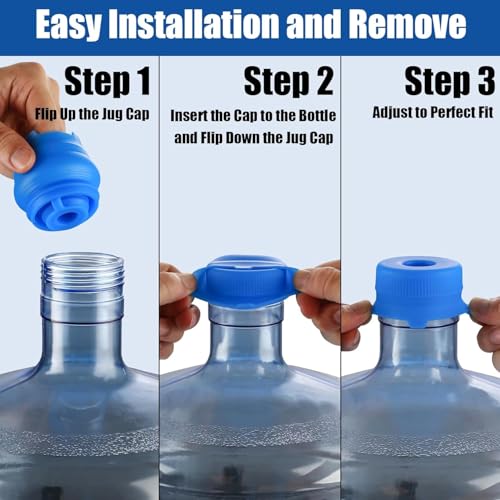 Easy Installation and Remove

Step 1

Flip Up the Jug Cap

Step 2

Insert the Cap to the Bottle and Flip Down the Jug Cap

Step 3

Adjust to Perfect Fit