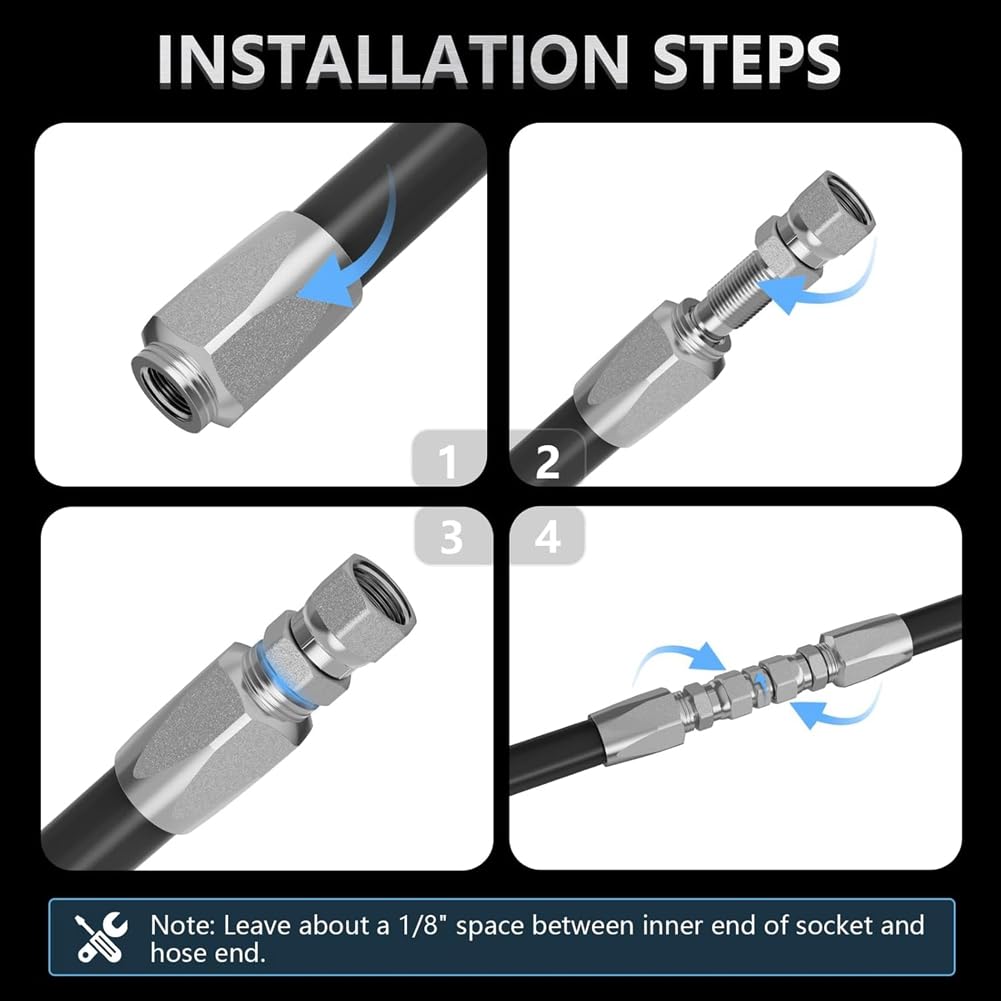 INSTALLATION STEPS

1

2

3

4

Note: Leave about a 1/8" space between inner end of socket and hose end.