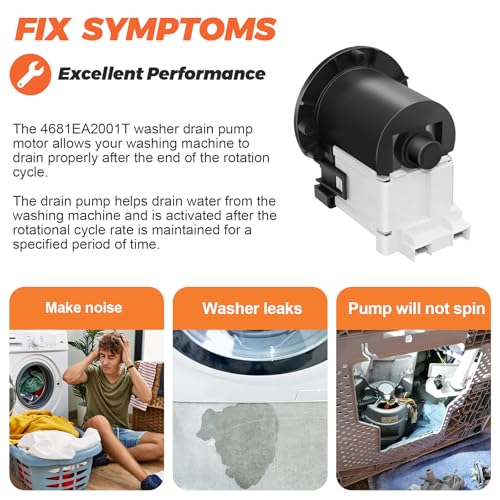 FIX SYMPTOMS

Excellent Performance

The 4681EA2001T washer drain pump motor allows your washing machine to drain properly after the end of the rotation cycle.

The drain pump helps drain water from the washing machine and is activated after the rotational cycle rate is maintained for a specified period of time.

Make noise

Washer leaks

Pump will not spin