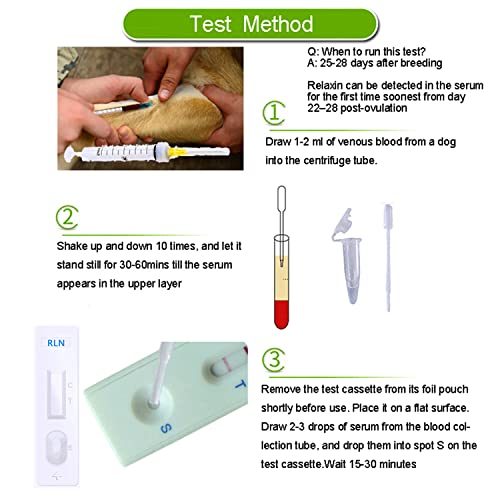 Test Method

Q: When to run this test?
A: 25-28 days after breeding

Relaxin can be detected in the serum for the first time soonest from day 22–28 post-ovulation

①

Draw 1-2 ml of venous blood from a dog into the centrifuge tube.

②

Shake up and down 10 times, and let it stand still for 30-60mins till the serum appears in the upper layer

RLN

C
T
S

T
S

③

Remove the test cassette from its foil pouch shortly before use. Place it on a flat surface. Draw 2-3 drops of serum from the blood collection tube, and drop them into spot S on the test cassette.Wait 15-30 minutes