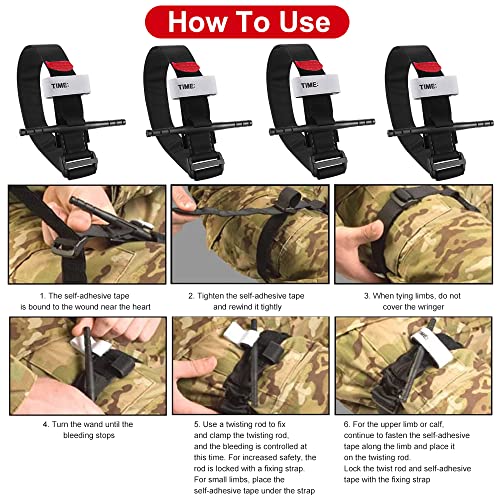 How To Use

TIME:

TIME:

TIME:

TIME:

1. The self-adhesive tape is bound to the wound near the heart

2. Tighten the self-adhesive tape and rewind it tightly

3. When tying limbs, do not cover the wringer

4. Turn the wand until the bleeding stops

5. Use a twisting rod to fix and clamp the twisting rod, and the bleeding is controlled at this time. For increased safety, the rod is locked with a fixing strap. For small limbs, place the self-adhesive tape under the strap

6. For the upper limb or calf, continue to fasten the self-adhesive tape along the limb and place it on the twisting rod. Lock the twist rod and self-adhesive tape with the fixing strap