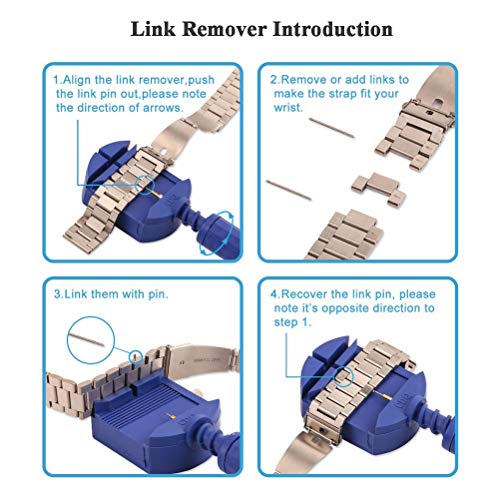 Link Remover Introduction

1.Align the link remover,push the link pin out,please note the direction of arrows.

2.Remove or add links to make the strap fit your wrist.

3.Link them with pin.

4.Recover the link pin, please note it's opposite direction to step 1.