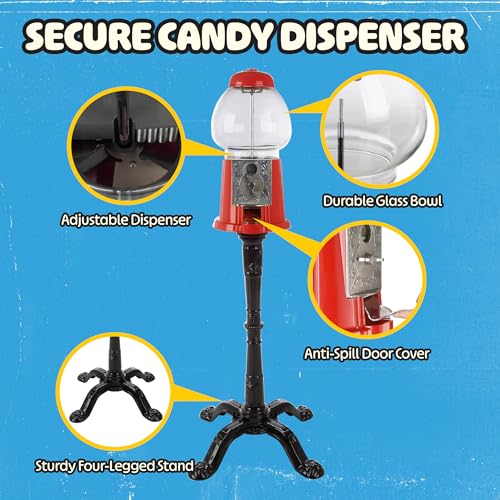 SECURE CANDY DISPENSER

Adjustable Dispenser

Durable Glass Bowl

Anti-Spill Door Cover

Sturdy Four-Legged Stand