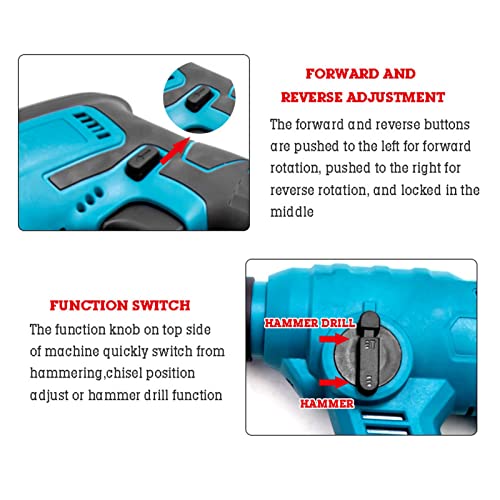 FORWARD AND
REVERSE ADJUSTMENT

The forward and reverse buttons are pushed to the left for forward rotation, pushed to the right for reverse rotation, and locked in the middle

FUNCTION SWITCH

The function knob on top side of machine quickly switch from hammering,chisel position adjust or hammer drill function

HAMMER DRILL

HAMMER