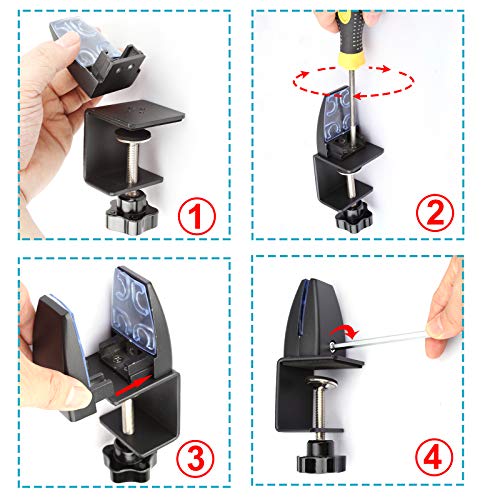 1

2

3

4