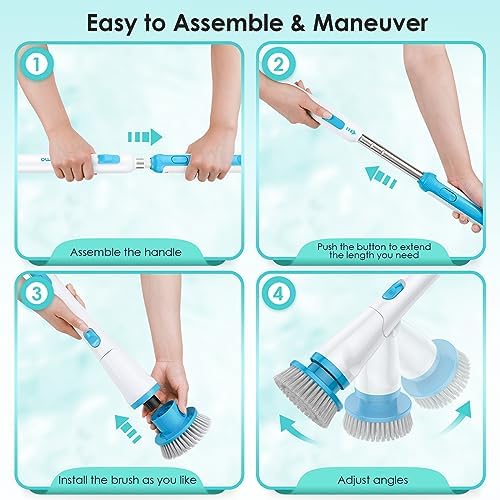 Easy to Assemble & Maneuver

1

Assemble the handle

2

Push the button to extend the length you need

3

Install the brush as you like

4

Adjust angles