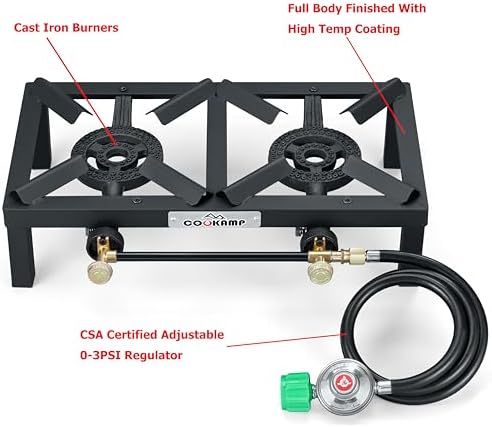 Cast Iron Burners

Full Body Finished With High Temp Coating

COOKAMP

CSA Certified Adjustable 0-3PSI Regulator