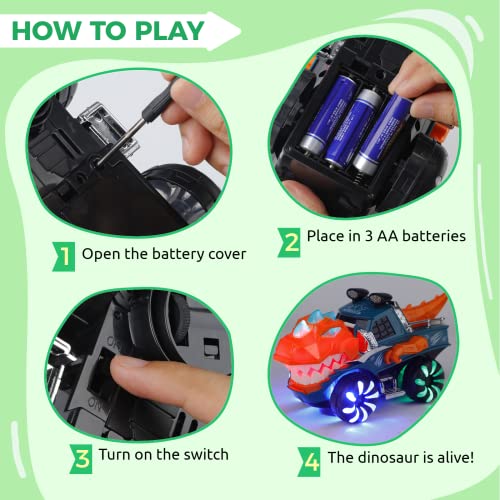 HOW TO PLAY

1 Open the battery cover

2 Place in 3 AA batteries

OFF

ON

3 Turn on the switch

4 The dinosaur is alive!