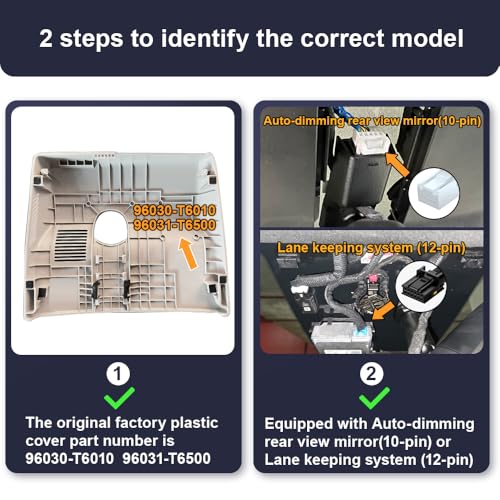 2 steps to identify the correct model

96030-T6010
96031-T6500

1

The original factory plastic cover part number is 96030-T6010 96031-T6500

Auto-dimming rear view mirror(10-pin)

Lane keeping system (12-pin)

2

Equipped with Auto-dimming rear view mirror(10-pin) or Lane keeping system (12-pin)