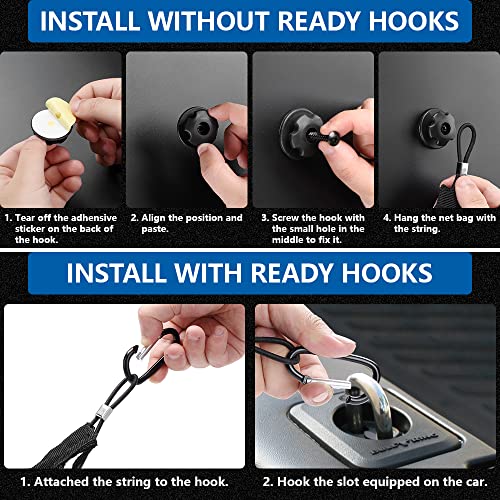 INSTALL WITHOUT READY HOOKS

1. Tear off the adhensive sticker on the back of the hook.

2. Align the position and paste.

3. Screw the hook with the small hole in the middle to fix it.

4. Hang the net bag with the string.

INSTALL WITH READY HOOKS

1. Attached the string to the hook.

2. Hook the slot equipped on the car.