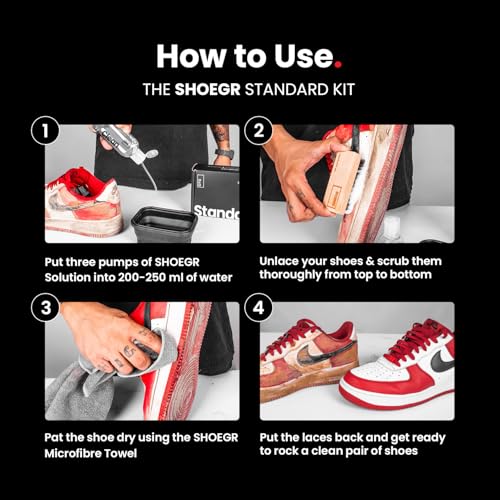 How to Use.

THE SHOEGR STANDARD KIT

1

Stand

Put three pumps of SHOEGR Solution into 200-250 ml of water

2

Unlace your shoes & scrub them thoroughly from top to bottom

3

Pat the shoe dry using the SHOEGR Microfibre Towel

4

Put the laces back and get ready to rock a clean pair of shoes