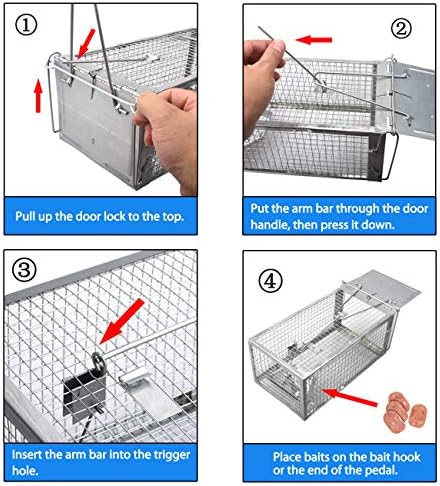 ①

Pull up the door lock to the top.

②

Put the arm bar through the door handle, then press it down.

③

Insert the arm bar into the trigger hole.

④

Place baits on the bait hook or the end of the pedal.