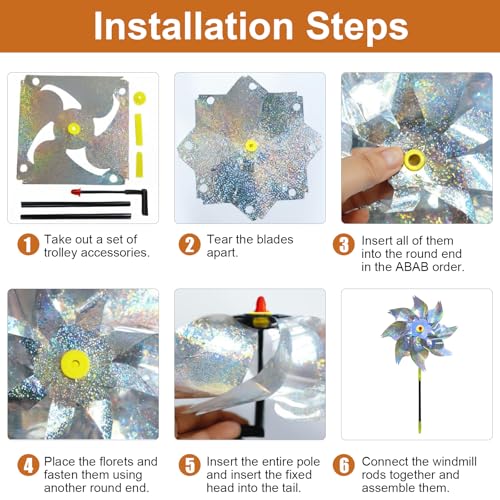 Installation Steps

1 Take out a set of trolley accessories.

2 Tear the blades apart.

3 Insert all of them into the round end in the ABAB order.

4 Place the florets and fasten them using another round end.

5 Insert the entire pole and insert the fixed head into the tail.

6 Connect the windmill rods together and assemble them.