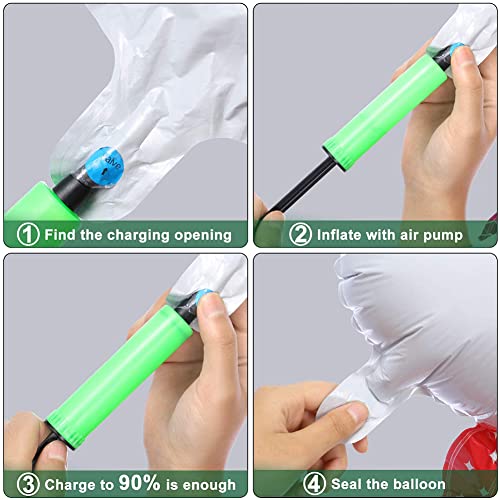 alve

① Find the charging opening

② Inflate with air pump

③ Charge to 90% is enough

④ Seal the balloon