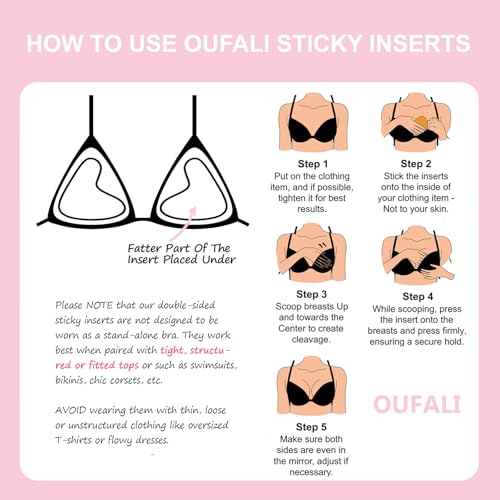 HOW TO USE OUFALI STICKY INSERTS

Fatter Part Of The Insert Placed Under

Please NOTE that our double-sided sticky inserts are not designed to be worn as a stand-alone bra. They work best when paired with tight, structured or fitted tops or such as swimsuits, bikinis, chic corsets, etc.

AVOID wearing them with thin, loose or unstructured clothing like oversized T-shirts or flowy dresses.

Step 1
Put on the clothing item, and if possible, tighten it for best results.

Step 2
Stick the inserts onto the inside of your clothing item - Not to your skin.

Step 3
Scoop breasts Up and towards the Center to create cleavage.

Step 4
While scooping, press the insert onto the breasts and press firmly, ensuring a secure hold.

Step 5
Make sure both sides are even in the mirror, adjust if necessary.

OUFALI