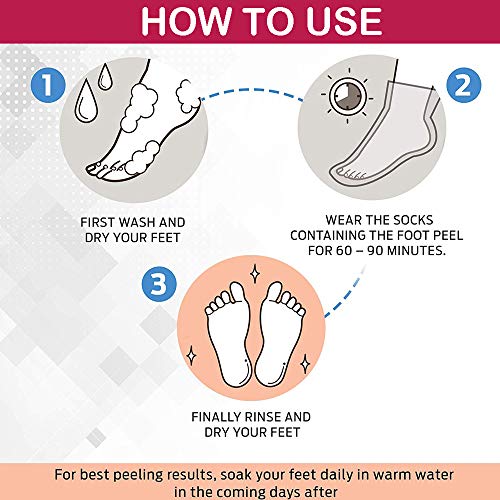 HOW TO USE

1

FIRST WASH AND DRY YOUR FEET

2

WEAR THE SOCKS CONTAINING THE FOOT PEEL FOR 60 – 90 MINUTES.

3

FINALLY RINSE AND DRY YOUR FEET

For best peeling results, soak your feet daily in warm water in the coming days after