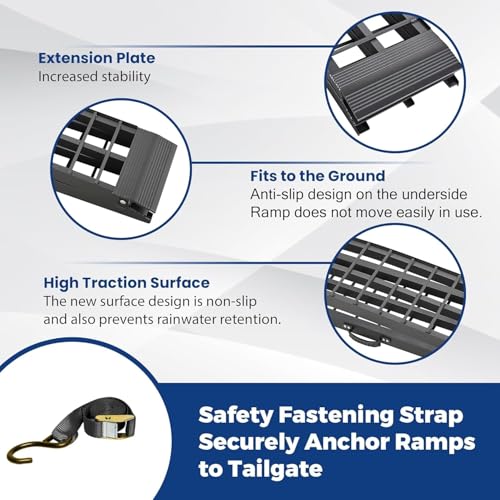 Extension Plate
Increased stability

Fits to the Ground
Anti-slip design on the underside
Ramp does not move easily in use.

High Traction Surface
The new surface design is non-slip
and also prevents rainwater retention.

Safety Fastening Strap
Securely Anchor Ramps
to Tailgate