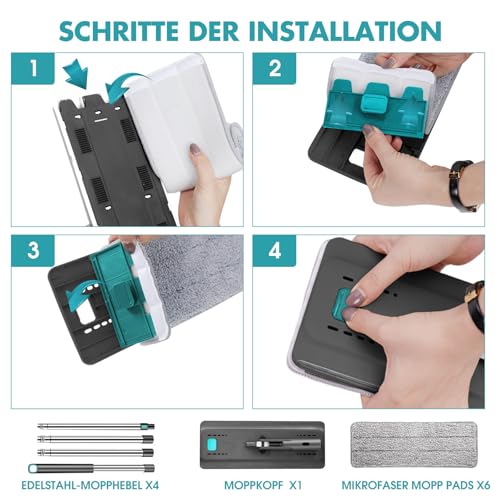 SCHRITTE DER INSTALLATION

1

2

3

4

EDELSTAHL-MOPPHEBEL X4

MOPPKOPF X1

MIKROFASER MOPP PADS X6