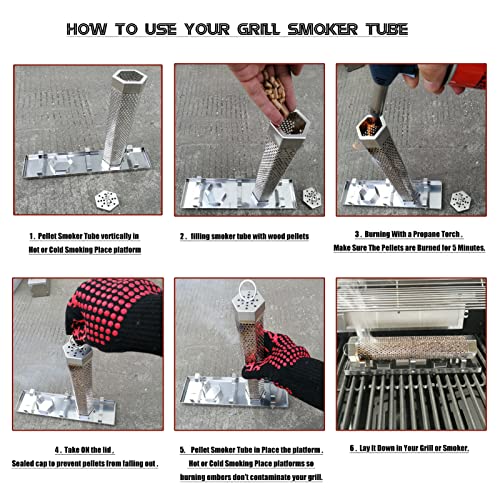 HOW TO USE YOUR GRILL SMOKER TUBE

1. Pellet Smoker Tube vertically in Hot or Cold Smoking Place platform

2. filling smoker tube with wood pellets

3. Burning With a Propane Torch . Make Sure The Pellets are Burned for 5 Minutes.

4. Take ON the lid . Sealed cap to prevent pellets from falling out .

5. Pellet Smoker Tube in Place the platform . Hot or Cold Smoking Place platforms so burning embers don't contaminate your grill.

6. Lay It Down in Your Grill or Smoker.