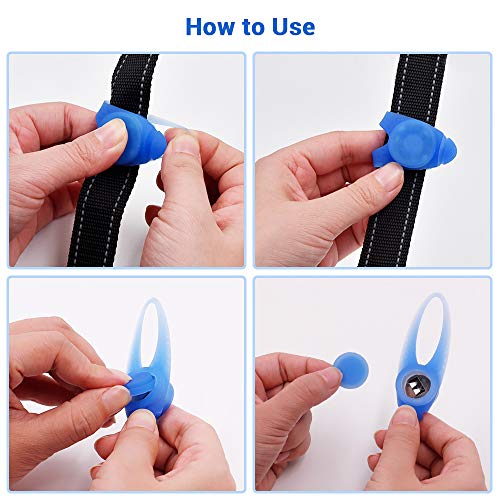 How to Use