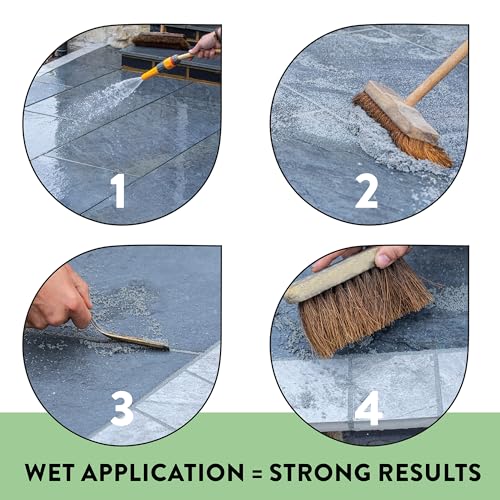 1

2

3

4

WET APPLICATION = STRONG RESULTS