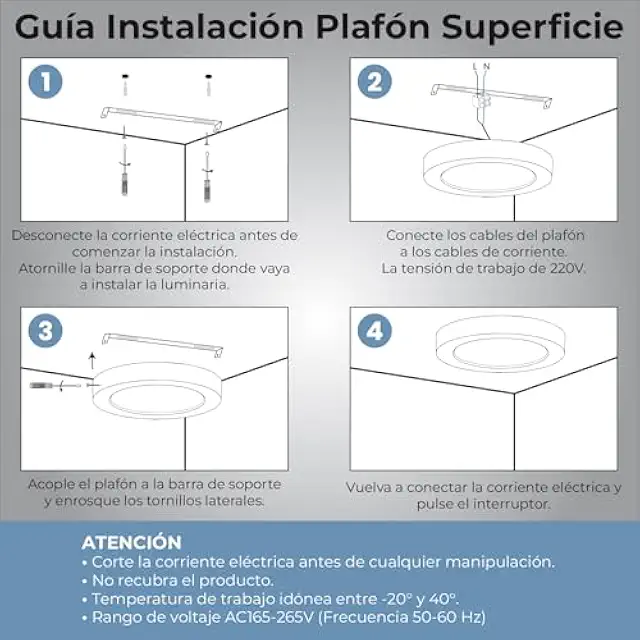 Guía Instalación Plafón Superficie

1

Desconecte la corriente eléctrica antes de comenzar la instalación. Atornille la barra de soporte donde vaya a instalar la luminaria.

2

L N

Conecte los cables del plafón a los cables de corriente. La tensión de trabajo de 220V.

3

Acople el plafón a la barra de soporte y enrosque los tornillos laterales.

4

Vuelva a conectar la corriente eléctrica y pulse el interruptor.

ATENCIÓN
• Corte la corriente eléctrica antes de cualquier manipulación.
• No recubra el producto.
• Temperatura de trabajo idónea entre -20° y 40°.
• Rango de voltaje AC165-265V (Frecuencia 50-60 Hz)