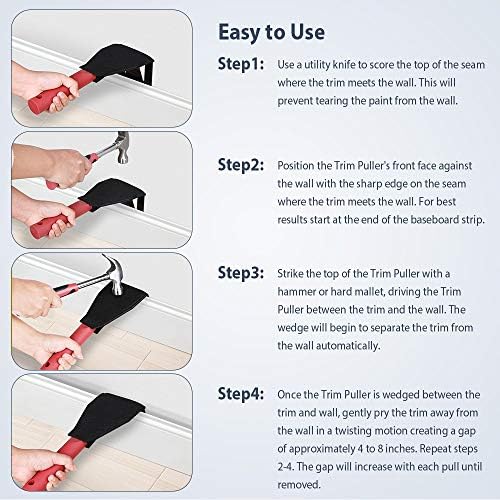 Easy to Use

Step1: Use a utility knife to score the top of the seam where the trim meets the wall. This will prevent tearing the paint from the wall.

Step2: Position the Trim Puller's front face against the wall with the sharp edge on the seam where the trim meets the wall. For best results start at the end of the baseboard strip.

Step3: Strike the top of the Trim Puller with a hammer or hard mallet, driving the Trim Puller between the trim and the wall. The wedge will begin to separate the trim from the wall automatically.

Step4: Once the Trim Puller is wedged between the trim and wall, gently pry the trim away from the wall in a twisting motion creating a gap of approximately 4 to 8 inches. Repeat steps 2-4. The gap will increase with each pull until removed.