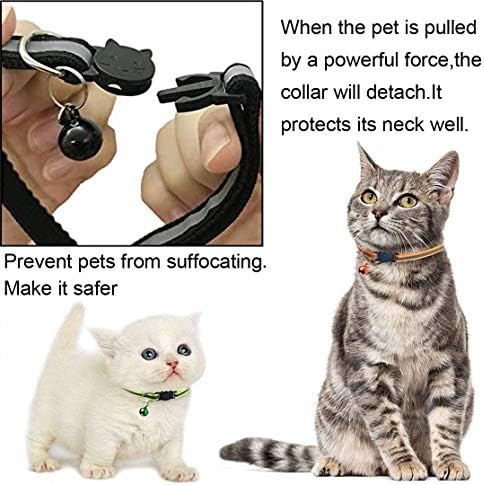 When the pet is pulled by a powerful force,the collar will detach.It protects its neck well.

Prevent pets from suffocating. Make it safer