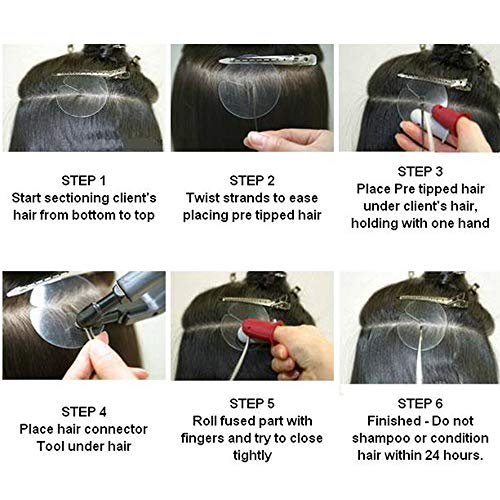 STEP 1
Start sectioning client's hair from bottom to top

STEP 2
Twist strands to ease placing pre tipped hair

STEP 3
Place Pre tipped hair under client's hair, holding with one hand

STEP 4
Place hair connector Tool under hair

STEP 5
Roll fused part with fingers and try to close tightly

STEP 6
Finished - Do not shampoo or condition hair within 24 hours.