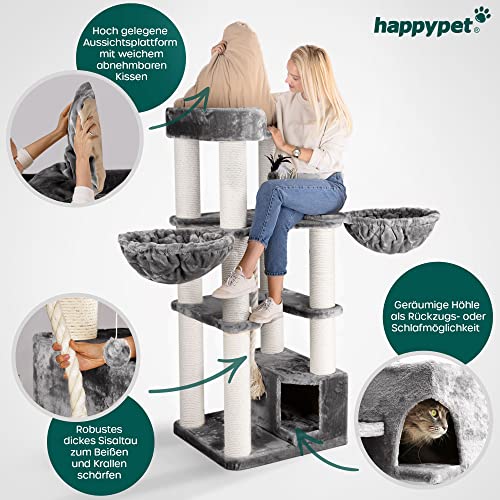 Hoch gelegene Aussichtsplattform mit weichem abnehmbaren Kissen

happypet®

Geräumige Höhle als Rückzugs- oder Schlafmöglichkeit

Robustes dickes Sisaltau zum Beißen und Krallen schärfen