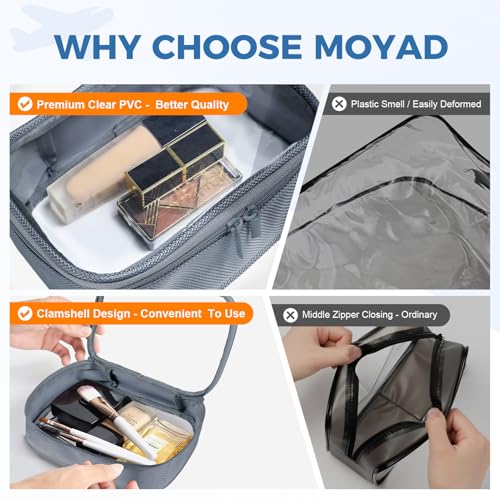 WHY CHOOSE MOYAD

Premium Clear PVC - Better Quality

Plastic Smell / Easily Deformed

Clamshell Design - Convenient To Use

Middle Zipper Closing - Ordinary