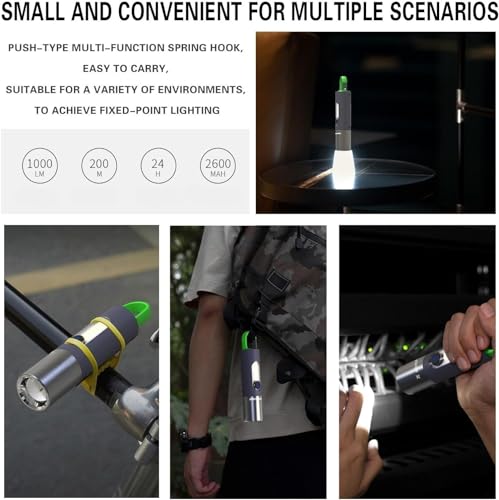 SMALL AND CONVENIENT FOR MULTIPLE SCENARIOS

PUSH-TYPE MULTI-FUNCTION SPRING HOOK,
EASY TO CARRY,
SUITABLE FOR A VARIETY OF ENVIRONMENTS,
TO ACHIEVE FIXED-POINT LIGHTING

1000 LM

200 M

24 H

2600 MAH