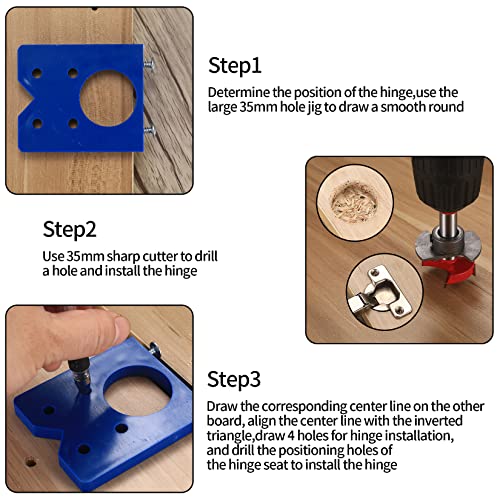 Step1

Determine the position of the hinge,use the large 35mm hole jig to draw a smooth round

Step2

Use 35mm sharp cutter to drill a hole and install the hinge

Step3

Draw the corresponding center line on the other board, align the center line with the inverted triangle,draw 4 holes for hinge installation, and drill the positioning holes of the hinge seat to install the hinge